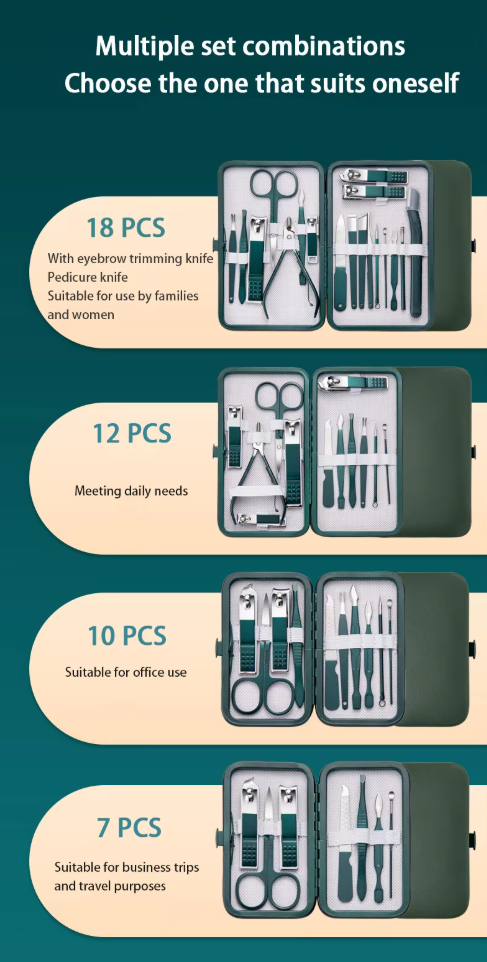 Multiple set combinations
Choose the one that suits oneself

18 PCS
With eyebrow trimming knife
Pedicure knife
Suitable for use by families and women

12 PCS
Meeting daily needs

10 PCS
Suitable for office use

7 PCS
Suitable for business trips and travel purposes