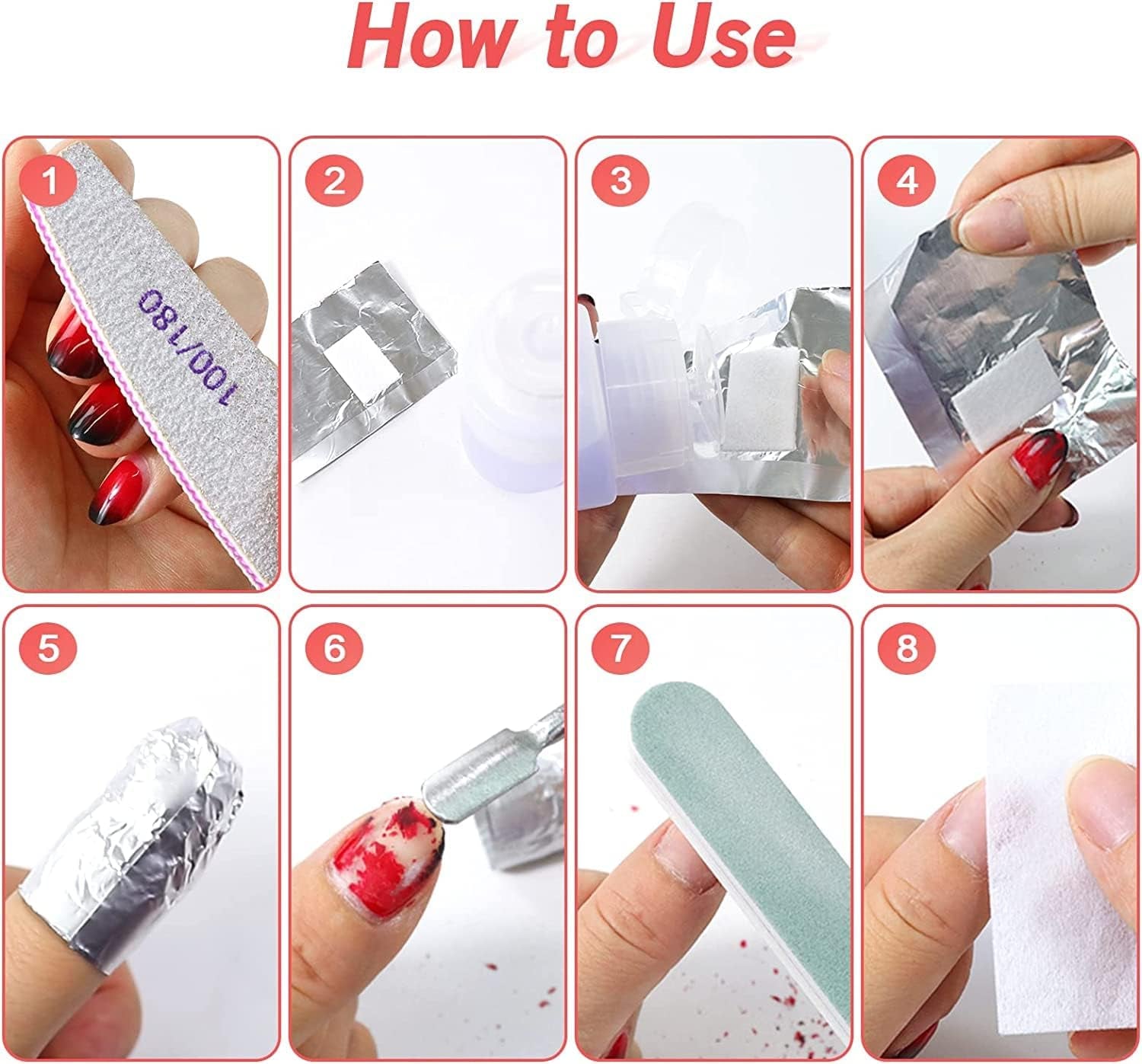 How to Use

1

100/180

2

3

4

5

6

7

8